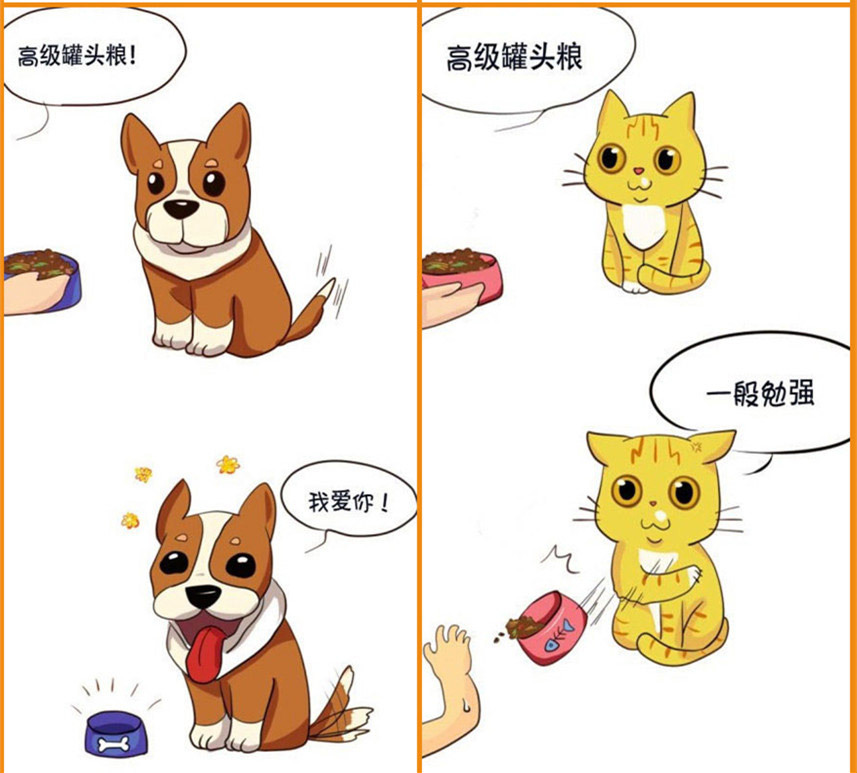 高级罐头粮!

我爱你!

高级罐头粮

一般勉强