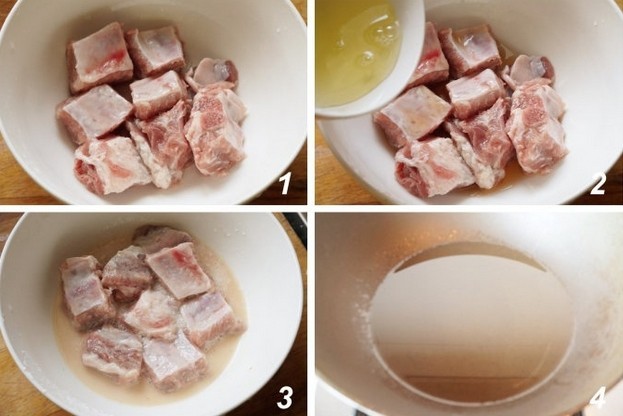 1

2

3

4