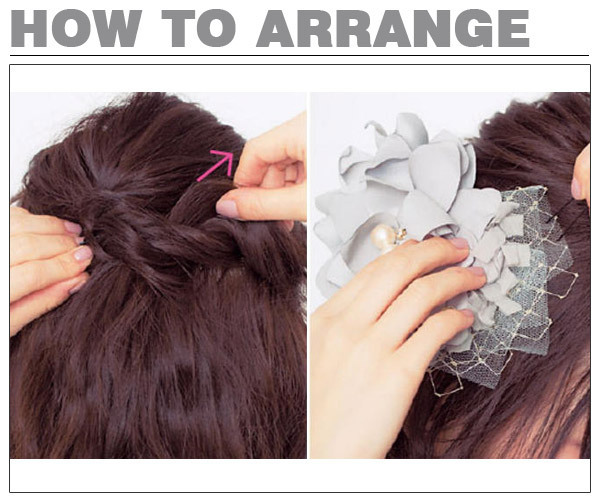 HOW TO ARRANGE