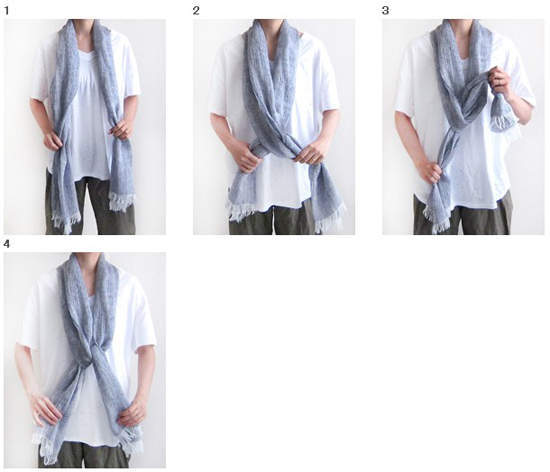 1

2

3

4